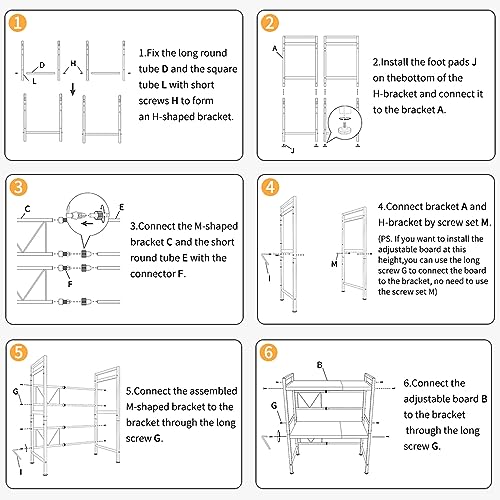 1

D
L
H

1.Fix the long round tube D and the square tube L with short screws H to form an H-shaped bracket.

2

A
J

2.Install the foot pads J on thebottom of the H-bracket and connect it to the bracket A.

3

C
E
F

3.Connect the M-shaped bracket C and the short round tube E with the connector F.

4

I
M

4.Connect bracket A and H-bracket by screw set M.

(PS. If you want to install the adjustable board at this height,you can use the long screw G to connect the board to the bracket, no need to use the screw set M)

5

G
I

5.Connect the assembled M-shaped bracket to the bracket through the long screw G.

6

B
G

6.Connect the adjustable board B to the bracket through the long screw G.