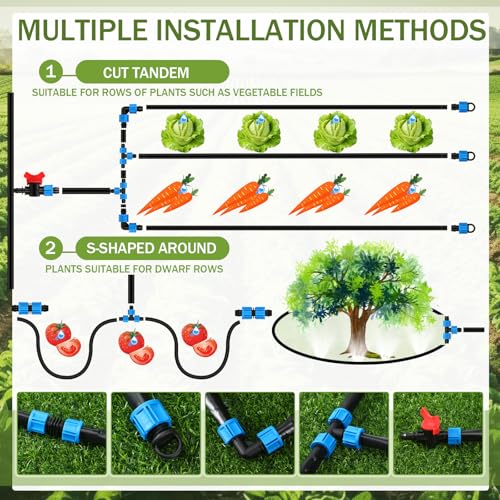 MULTIPLE INSTALLATION METHODS

1 CUT TANDEM

SUITABLE FOR ROWS OF PLANTS SUCH AS VEGETABLE FIELDS

2 S-SHAPED AROUND

PLANTS SUITABLE FOR DWARF ROWS