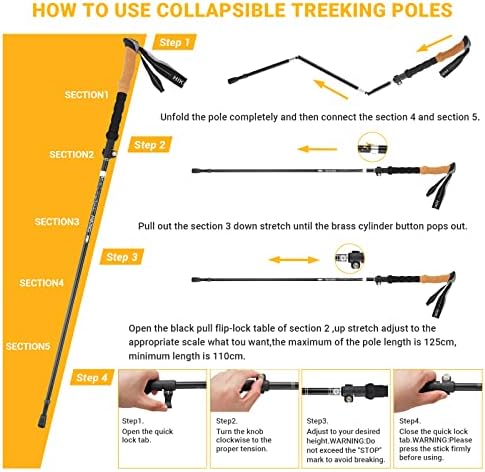 HOW TO USE COLLAPSIBLE TREEKING POLES

SECTION1

SECTION2

SECTION3

SECTION4

SECTION5

Step 1

Unfold the pole completely and then connect the section 4 and section 5.

Step 2

Pull out the section 3 down stretch until the brass cylinder button pops out.

Step 3

Open the black pull flip-lock table of section 2 ,up stretch adjust to the appropriate scale what tou want,the maximum of the pole length is 125cm, minimum length is 110cm.

Step 4

Step1.
Open the quick lock tab.

Step2.
Turn the knob clockwise to the proper tension.

Step3.
Adjust to your desired height.WARNING:Do not exceed the "STOP" mark to avoid breaking.

Step4.
Close the quick lock tab.WARNING:Please press the stick firmly before using.