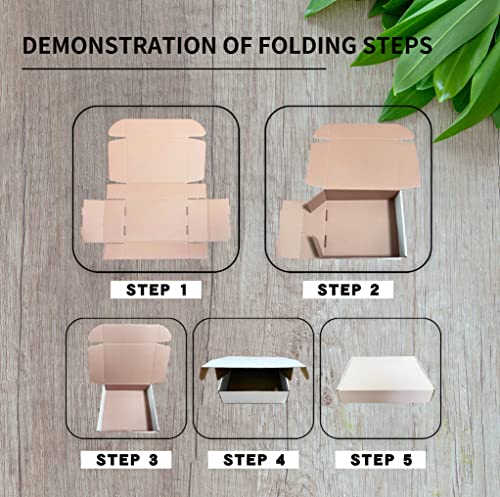 DEMONSTRATION OF FOLDING STEPS

STEP 1

STEP 2

STEP 3

STEP 4

STEP 5