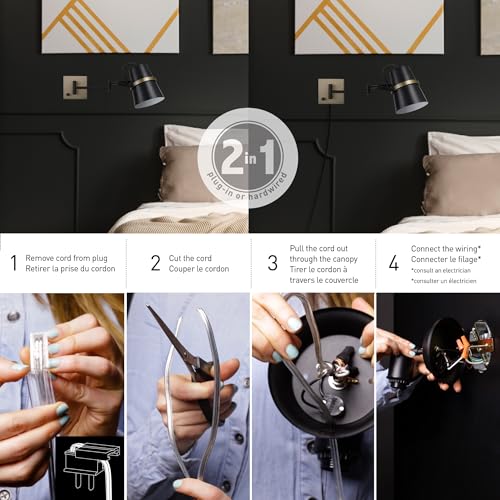 2 in 1
plug-in or hardwired

1
Remove cord from plug
Retirer la prise du cordon

2
Cut the cord
Couper le cordon

3
Pull the cord out through the canopy
Tirer le cordon à travers le couvercle

4
Connect the wiring*
Connecter le filage*
*consult an electrician
*consulter un électricien