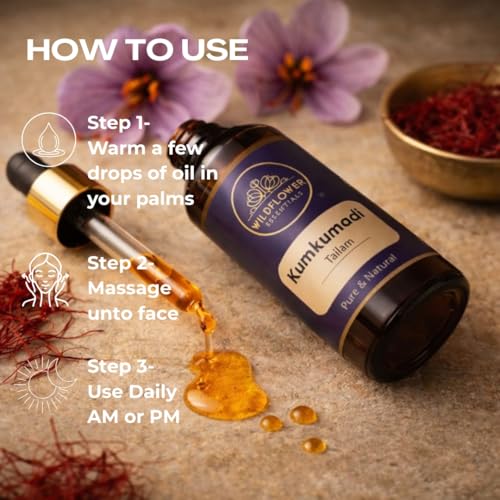 HOW TO USE

Step 1- Warm a few drops of oil in your palms

Step 2- Massage unto face

Step 3- Use Daily AM or PM

WILDFLOWER ESSENTIALS

Kumkumadi
Tailam

Pure & Natural