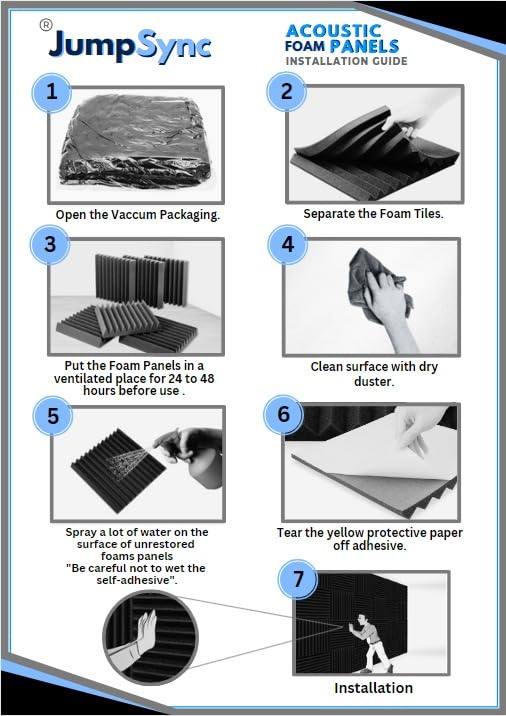 ®
JumpSync

ACOUSTIC
FOAM PANELS
INSTALLATION GUIDE

1
Open the Vaccum Packaging.

2
Separate the Foam Tiles.

3
Put the Foam Panels in a ventilated place for 24 to 48 hours before use .

4
Clean surface with dry duster.

5
Spray a lot of water on the surface of unrestored foams panels
"Be careful not to wet the self-adhesive".

6
Tear the yellow protective paper off adhesive.

7
Installation