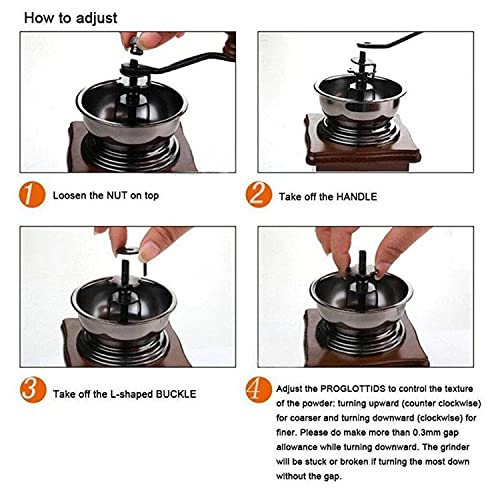 How to adjust

1 Loosen the NUT on top

2 Take off the HANDLE

3 Take off the L-shaped BUCKLE

4 Adjust the PROGLOTTIDS to control the texture of the powder: turning upward (counter clockwise) for coarser and turning downward (clockwise) for finer. Please do make more than 0.3mm gap allowance while turning downward. The grinder will be stuck or broken if turning the most down without the gap.