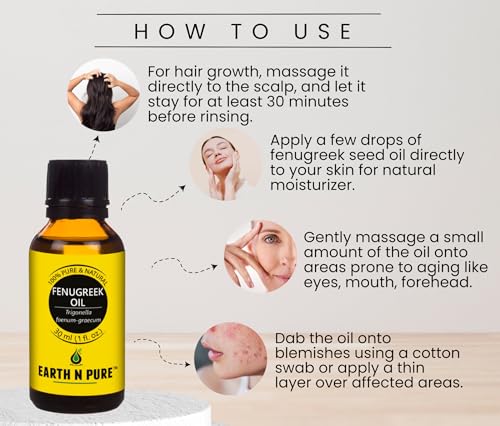 HOW TO USE

For hair growth, massage it directly to the scalp, and let it stay for at least 30 minutes before rinsing.

Apply a few drops of fenugreek seed oil directly to your skin for natural moisturizer.

Gently massage a small amount of the oil onto areas prone to aging like eyes, mouth, forehead.

Dab the oil onto blemishes using a cotton swab or apply a thin layer over affected areas.

100% PURE & NATURAL
FENUGREEK OIL
Trigonella foenum-graecum
30 ml (1 fl. oz.)
EARTH N PURE™