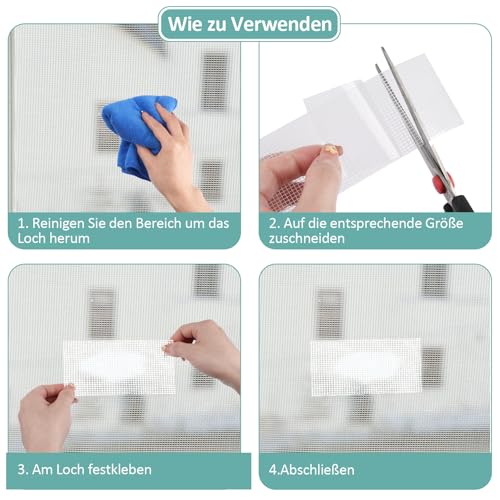 Wie zu Verwenden

1. Reinigen Sie den Bereich um das Loch herum

2. Auf die entsprechende Größe zuschneiden

3. Am Loch festkleben

4.Abschließen