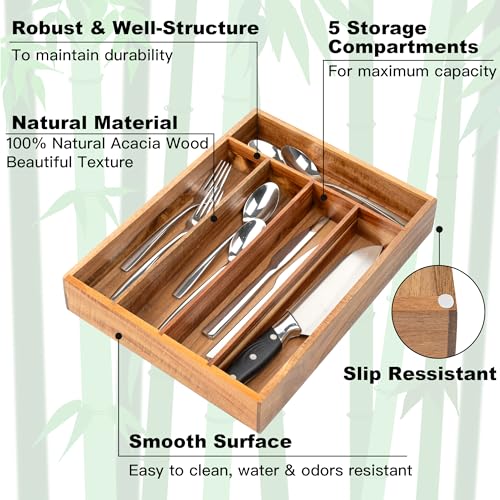 Robust & Well-Structure
To maintain durability

5 Storage Compartments
For maximum capacity

Natural Material
100% Natural Acacia Wood
Beautiful Texture

Slip Ressistant

Smooth Surface
Easy to clean, water & odors resistant