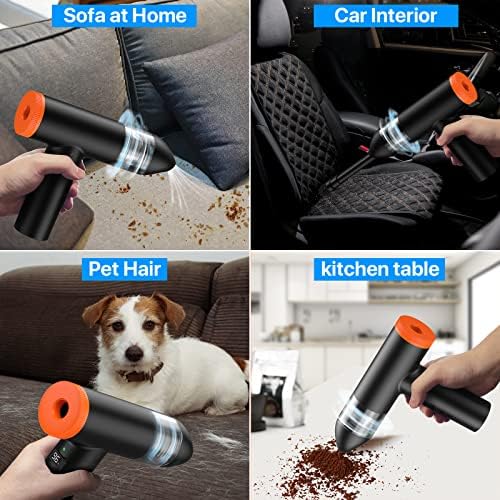 Sofa at Home

Car Interior

Pet Hair

kitchen table