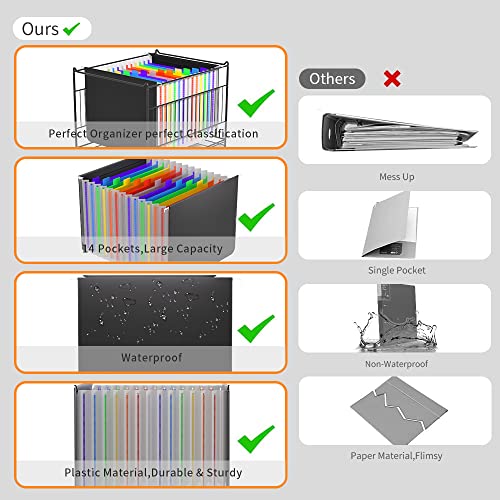 Ours

Perfect Organizer perfect Classification

14 Pockets,Large Capacity

Waterproof

Plastic Material,Durable & Sturdy

Others

Mess Up

Single Pocket

Non-Waterproof

Paper Material,Flimsy