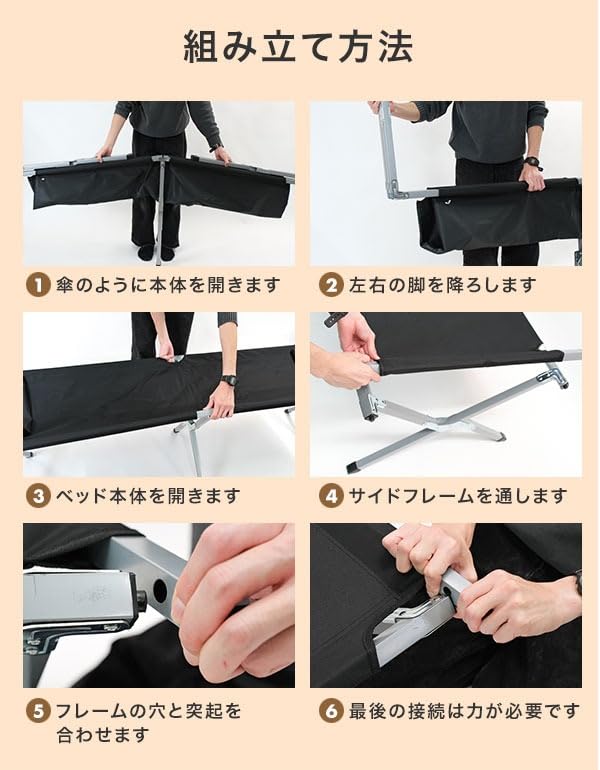 組み立て方法

1 傘のように本体を開きます

2 左右の脚を降ろします

3 ベッド本体を開きます

4 サイドフレームを通します

5 フレームの穴と突起を合わせます

6 最後の接続は力が必要です