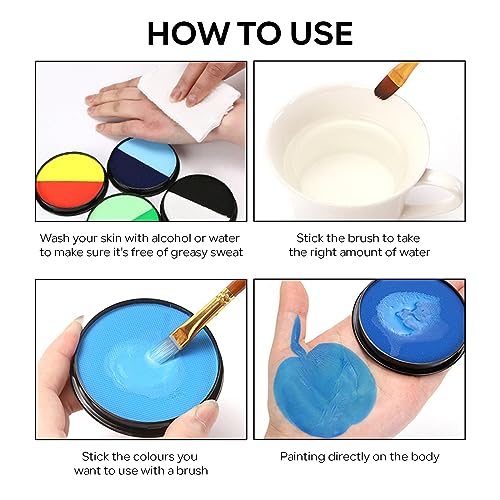 HOW TO USE

Wash your skin with alcohol or water to make sure it's free of greasy sweat

Stick the brush to take the right amount of water

Stick the colours you want to use with a brush

Painting directly on the body