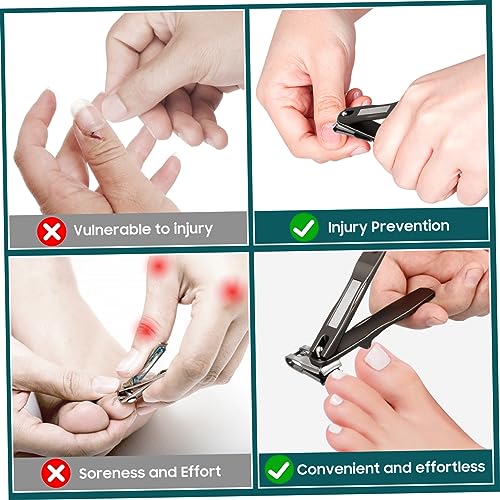 Vulnerable to injury

Injury Prevention

Soreness and Effort

Convenient and effortless