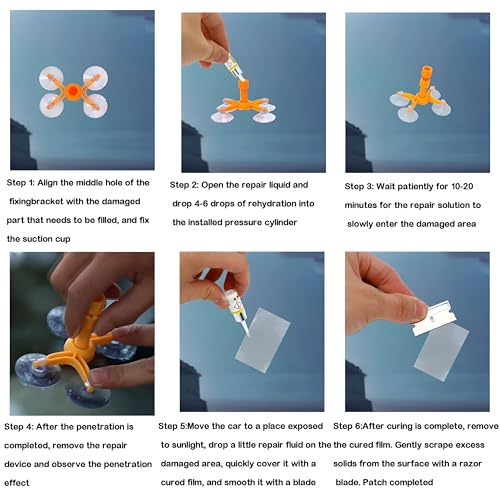 Step 1: Align the middle hole of the fixingbracket with the damaged part that needs to be filled, and fix the suction cup

Step 2: Open the repair liquid and drop 4-6 drops of rehydration into the installed pressure cylinder

Step 3: Wait patiently for 10-20 minutes for the repair solution to slowly enter the damaged area

Step 4: After the penetration is completed, remove the repair device and observe the penetration effect

Step 5:Move the car to a place exposed to sunlight, drop a little repair fluid on the damaged area, quickly cover it with a cured film, and smooth it with a blade

Step 6:After curing is complete, remove the cured film. Gently scrape excess solids from the surface with a razor blade. Patch completed