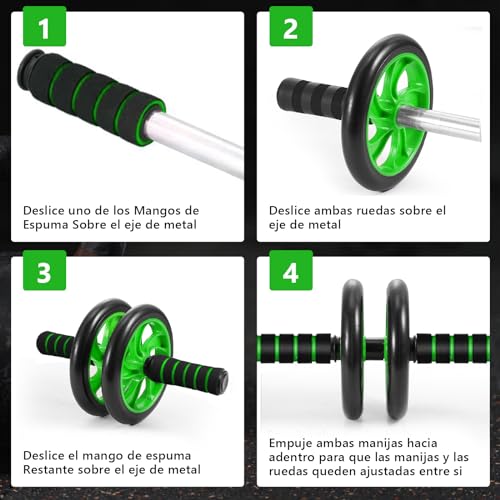 1

Deslice uno de los Mangos de Espuma Sobre el eje de metal

2

Deslice ambas ruedas sobre el eje de metal

3

Deslice el mango de espuma Restante sobre el eje de metal

4

Empuje ambas manijas hacia adentro para que las manijas y las ruedas queden ajustadas entre si