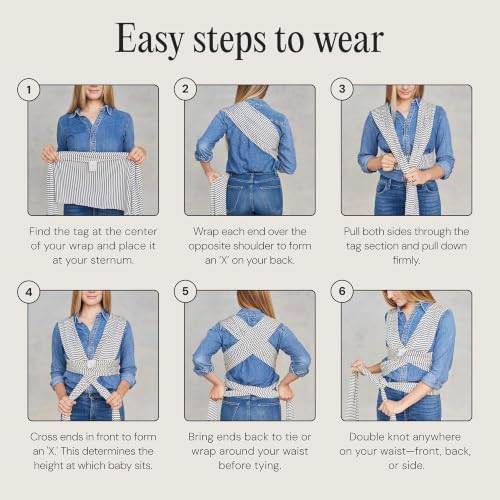 Easy steps to wear

1

Find the tag at the center of your wrap and place it at your sternum.

2

Wrap each end over the opposite shoulder to form an 'X' on your back.

3

Pull both sides through the tag section and pull down firmly.

4

Cross ends in front to form an 'X.' This determines the height at which baby sits.

5

Bring ends back to tie or wrap around your waist before tying.

6

Double knot anywhere on your waist—front, back, or side.