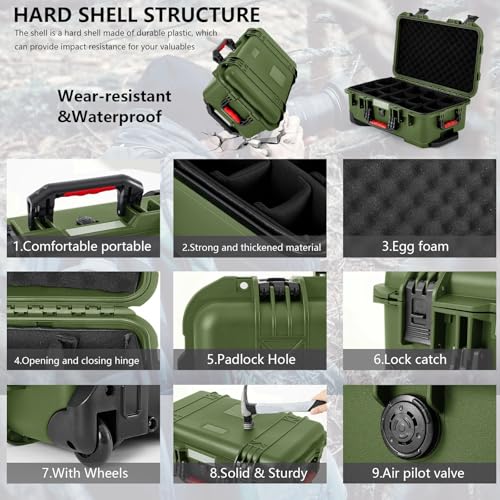 HARD SHELL STRUCTURE

The shell is a hard shell made of durable plastic, which can provide impact resistance for your valuables

Wear-resistant &Waterproof

1.Comfortable portable

2.Strong and thickened material

3.Egg foam

4.Opening and closing hinge

5.Padlock Hole

6.Lock catch

7.With Wheels

8.Solid & Sturdy

9.Air pilot valve