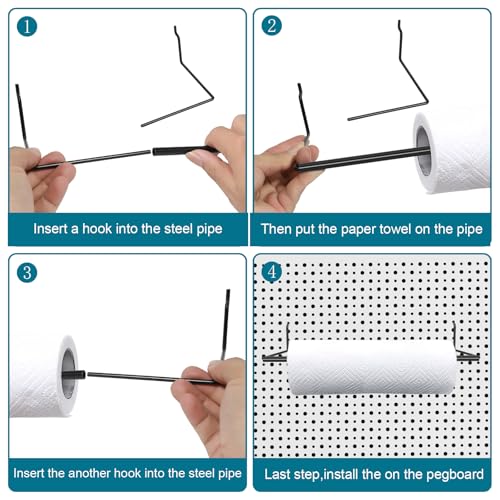 1

Insert a hook into the steel pipe

2

Then put the paper towel on the pipe

3

Insert the another hook into the steel pipe

4

Last step,install the on the pegboard