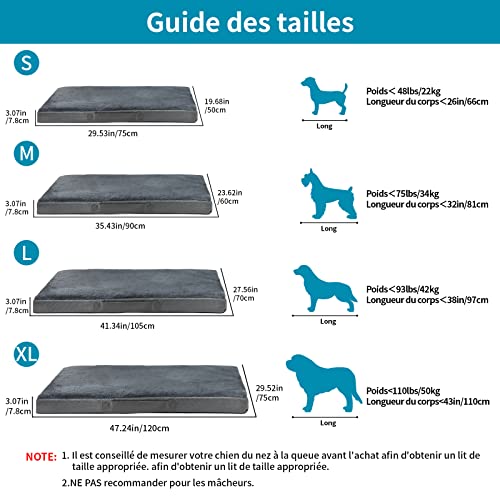 Guide des tailles

S

3.07in /7.8cm

19.68in /50cm

29.53in/75cm

Long

Poids< 48lbs/22kg
Longueur du corps<26in/66cm

M

3.07in /7.8cm

23.62in /60cm

35.43in/90cm

Long

Poids<75lbs/34kg
Longueur du corps<32in/81cm

L

3.07in /7.8cm

27.56in /70cm

41.34in/105cm

Long

Poids<93lbs/42kg
Longueur du corps<38in/97cm

XL

3.07in /7.8cm

29.52in /75cm

47.24in/120cm

Long

Poids<110lbs/50kg
Longueur du corps<43in/110cm

NOTE: 1. Il est conseillé de mesurer votre chien du nez à la queue avant l'achat afin d'obtenir un lit de taille appropriée. afin d'obtenir un lit de taille appropriée.

2.NE PAS recommander pour les mâcheurs.