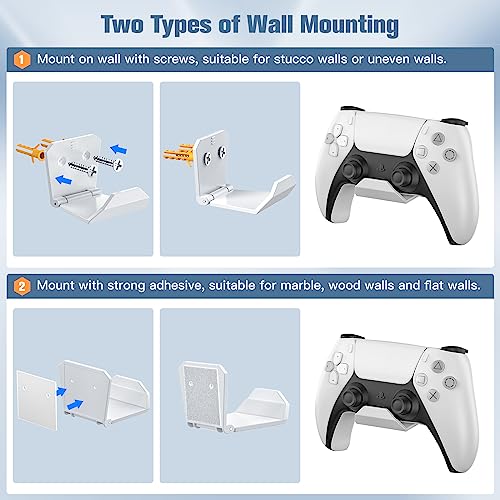 Two Types of Wall Mounting

1 Mount on wall with screws, suitable for stucco walls or uneven walls.

2 Mount with strong adhesive, suitable for marble, wood walls and flat walls.