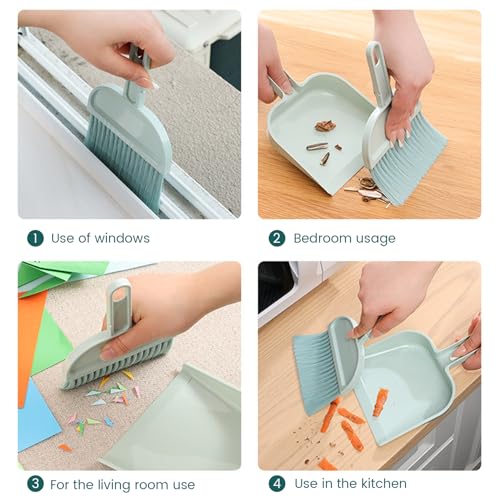 1 Use of windows

2 Bedroom usage

3 For the living room use

4 Use in the kitchen