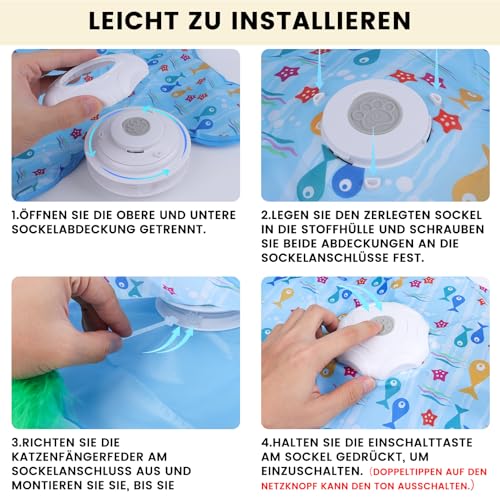 LEICHT ZU INSTALLIEREN

1.ÖFFNEN SIE DIE OBERE UND UNTERE SOCKELABDECKUNG GETRENNT.

2.LEGEN SIE DEN ZERLEGTEN SOCKEL IN DIE STOFFHÜLLE UND SCHRAUBEN SIE BEIDE ABDECKUNGEN AN DIE SOCKELANSCHLÜSSE FEST.

3.RICHTEN SIE DIE KATZENFÄNGERFEDER AM SOCKELANSCHLUSS AUS UND MONTIEREN SIE SIE, BIS SIE

4.HALTEN SIE DIE EINSCHALTTASTE AM SOCKEL GEDRÜCKT, UM EINZUSCHALTEN. (DOPPELTIPPEN AUF DEN NETZKNOPF KANN DEN TON AUSSCHALTEN.)