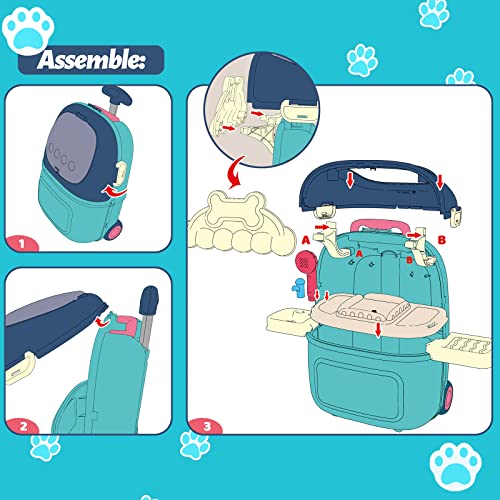 Assemble:

1

2

3

A

A

B

B