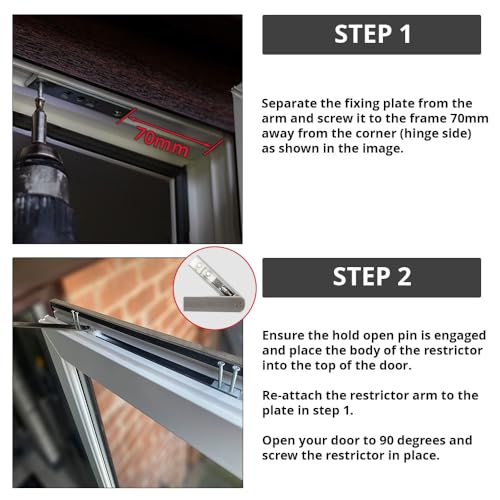 70mm

STEP 1

Separate the fixing plate from the arm and screw it to the frame 70mm away from the corner (hinge side) as shown in the image.

STEP 2

Ensure the hold open pin is engaged and place the body of the restrictor into the top of the door.

Re-attach the restrictor arm to the plate in step 1.

Open your door to 90 degrees and screw the restrictor in place.