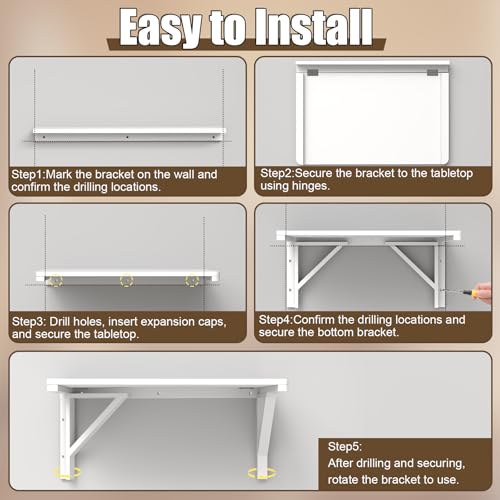 Easy to Install

Step1:Mark the bracket on the wall and confirm the drilling locations.

Step2:Secure the bracket to the tabletop using hinges.

Step3: Drill holes, insert expansion caps, and secure the tabletop.

Step4:Confirm the drilling locations and secure the bottom bracket.

Step5:
After drilling and securing, rotate the bracket to use.