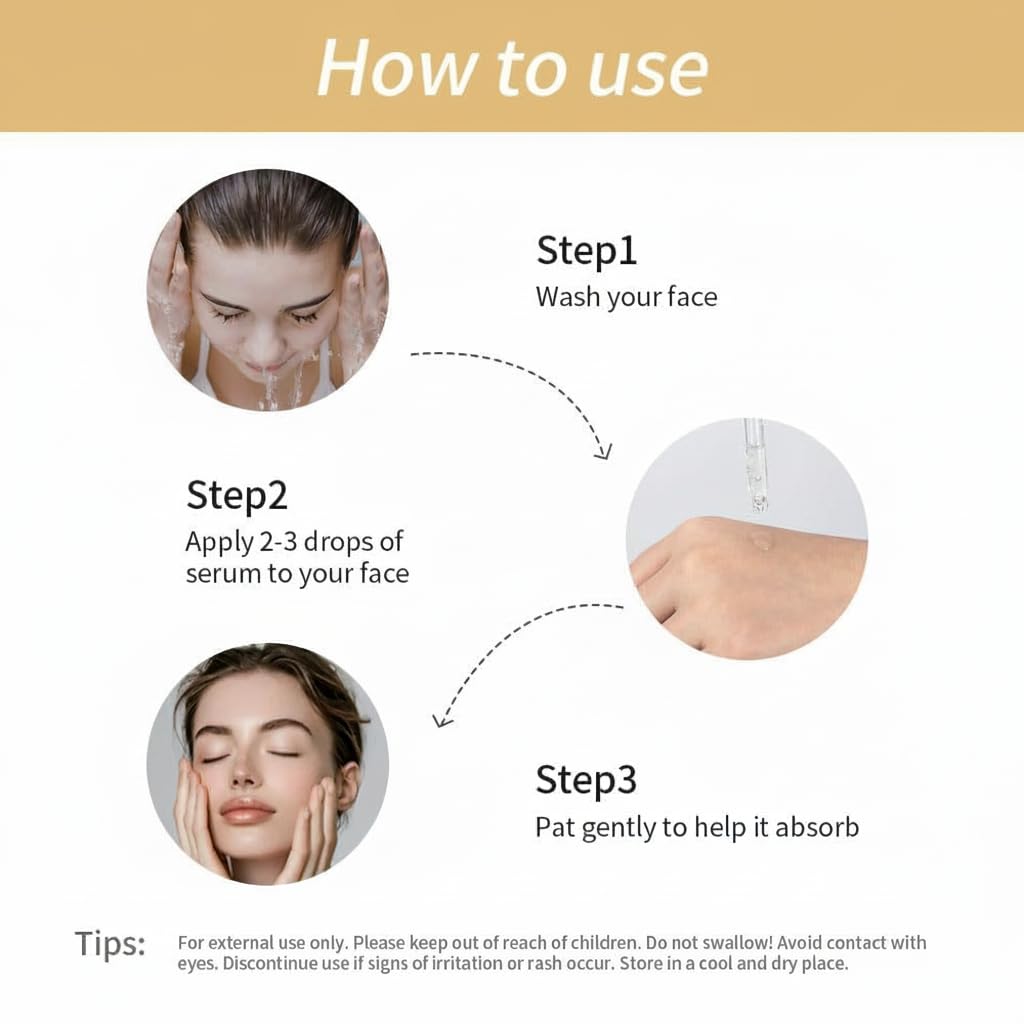 How to use

Step1
Wash your face

Step2
Apply 2-3 drops of serum to your face

Step3
Pat gently to help it absorb

Tips: For external use only. Please keep out of reach of children. Do not swallow! Avoid contact with eyes. Discontinue use if signs of irritation or rash occur. Store in a cool and dry place.