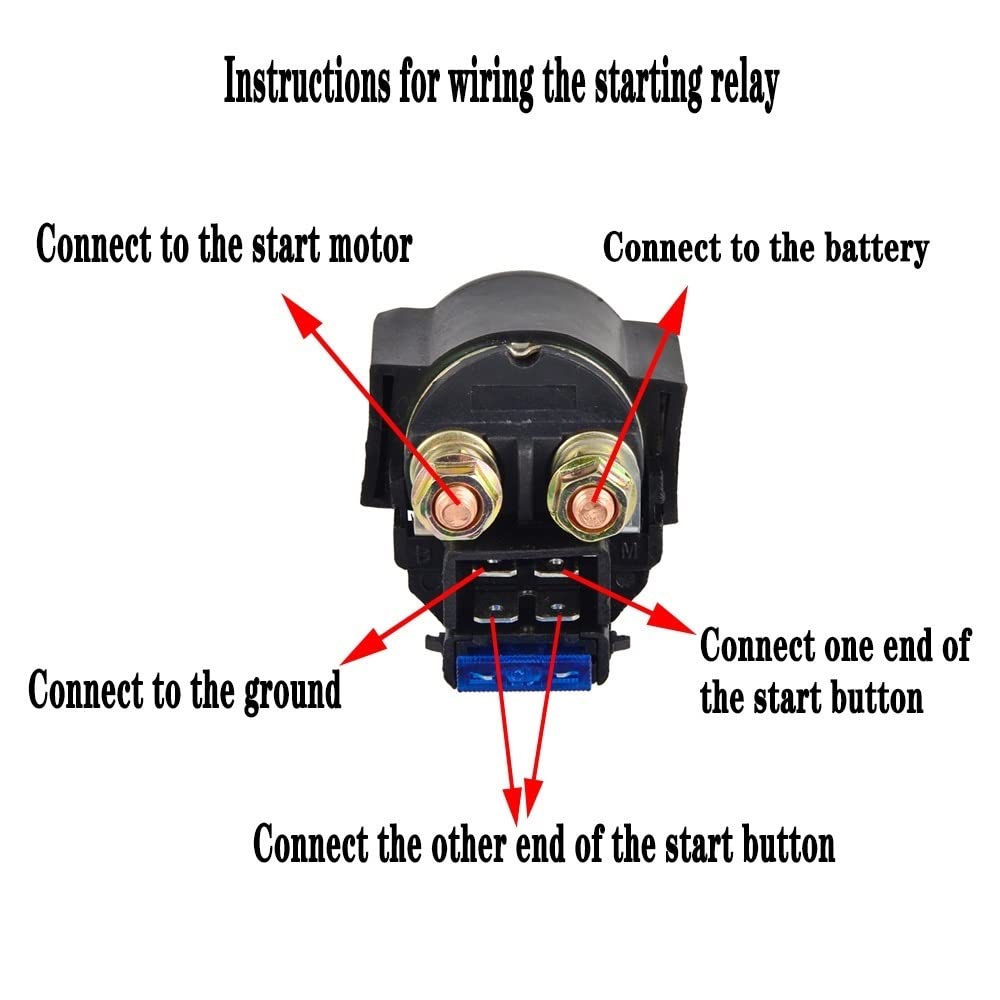 Instructions for wiring the starting relay

Connect to the start motor

Connect to the battery

B

M

Connect to the ground

Connect one end of the start button

Connect the other end of the start button