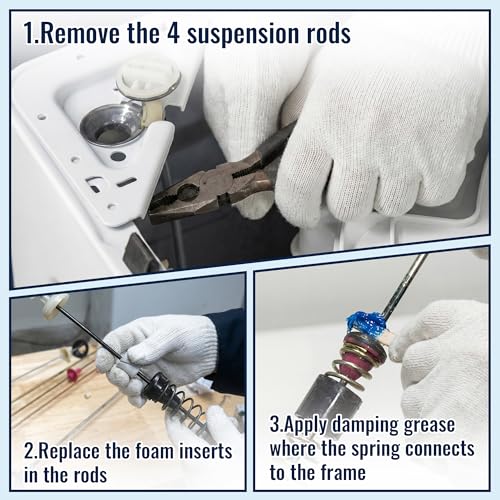 1.Remove the 4 suspension rods

2.Replace the foam inserts in the rods

3.Apply damping grease where the spring connects to the frame