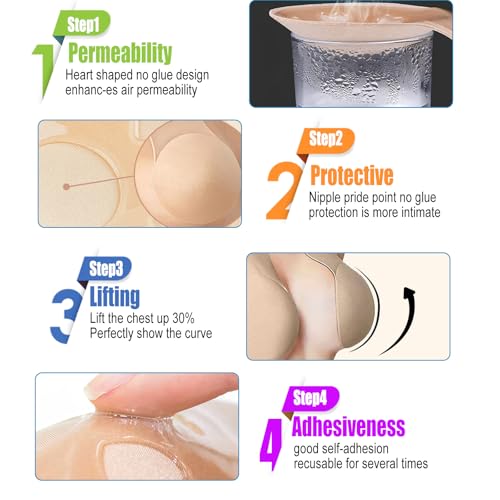 Step1
1
Permeability
Heart shaped no glue design enhanc-es air permeability

Step2
2
Protective
Nipple pride point no glue protection is more intimate

Step3
3
Lifting
Lift the chest up 30%
Perfectly show the curve

Step4
4
Adhesiveness
good self-adhesion
recusable for several times