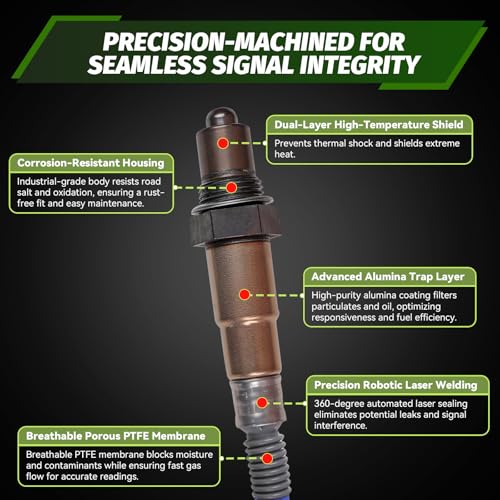 PRECISION-MACHINED FOR SEAMLESS SIGNAL INTEGRITY

Dual-Layer High-Temperature Shield

Prevents thermal shock and shields extreme heat.

Corrosion-Resistant Housing

Industrial-grade body resists road salt and oxidation, ensuring a rust-free fit and easy maintenance.

Advanced Alumina Trap Layer

High-purity alumina coating filters particulates and oil, optimizing responsiveness and fuel efficiency.

Precision Robotic Laser Welding

360-degree automated laser sealing eliminates potential leaks and signal interference.

Breathable Porous PTFE Membrane

Breathable PTFE membrane blocks moisture and contaminants while ensuring fast gas flow for accurate readings.