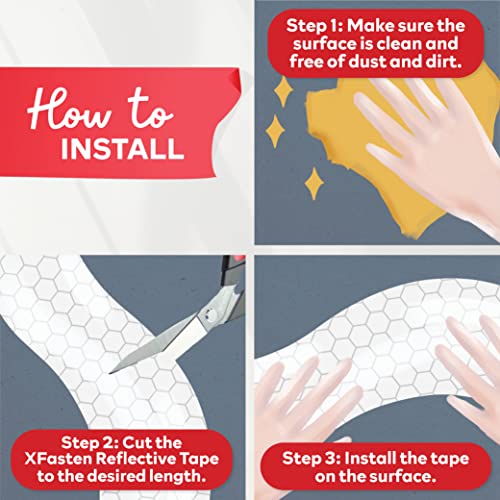 How to INSTALL

Step 1: Make sure the surface is clean and free of dust and dirt.

Step 2: Cut the XFasten Reflective Tape to the desired length.

Step 3: Install the tape on the surface.