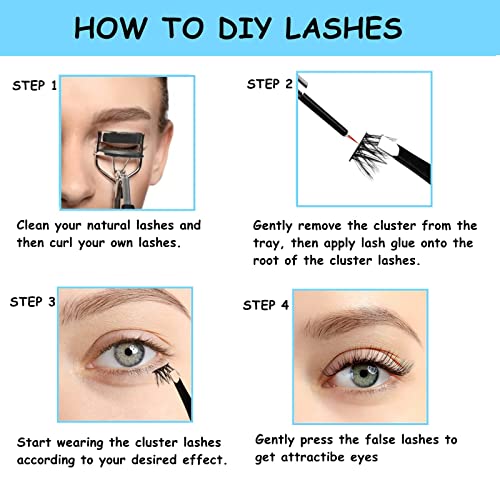 HOW TO DIY LASHES

STEP 1

Clean your natural lashes and then curl your own lashes.

STEP 2

Gently remove the cluster from the tray, then apply lash glue onto the root of the cluster lashes.

STEP 3

Start wearing the cluster lashes according to your desired effect.

STEP 4

Gently press the false lashes to get attractibe eyes