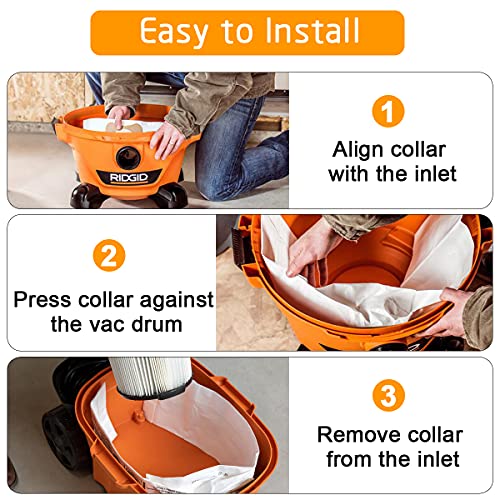 Easy to Install

RIDGID

1

Align collar with the inlet

2

Press collar against the vac drum

3

Remove collar from the inlet