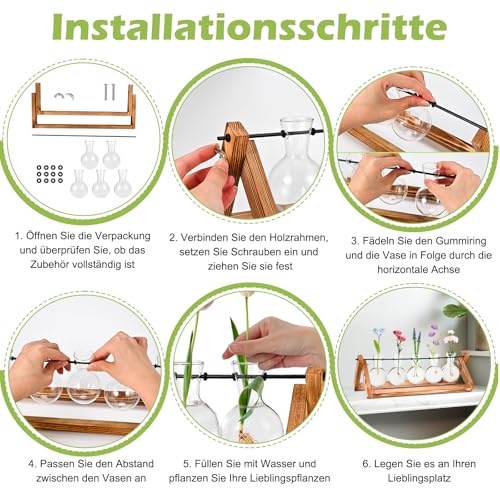 Installationsschritte

1. Öffnen Sie die Verpackung und überprüfen Sie, ob das Zubehör vollständig ist

2. Verbinden Sie den Holzrahmen, setzen Sie Schrauben ein und ziehen Sie sie fest

3. Fädeln Sie den Gummiring und die Vase in Folge durch die horizontale Achse

4. Passen Sie den Abstand zwischen den Vasen an

5. Füllen Sie mit Wasser und pflanzen Sie Ihre Lieblingspflanzen

6. Legen Sie es an Ihren Lieblingsplatz