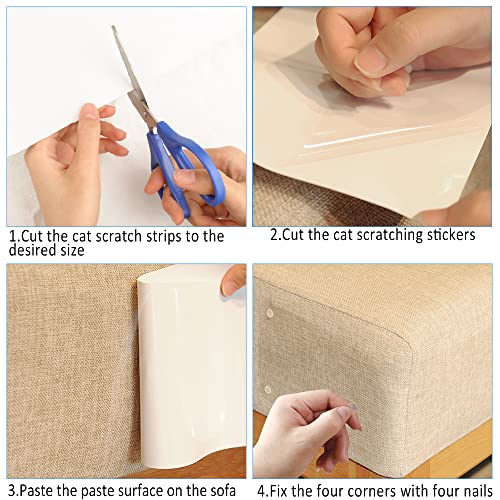 1.Cut the cat scratch strips to the desired size

2.Cut the cat scratching stickers

3.Paste the paste surface on the sofa

4.Fix the four corners with four nails