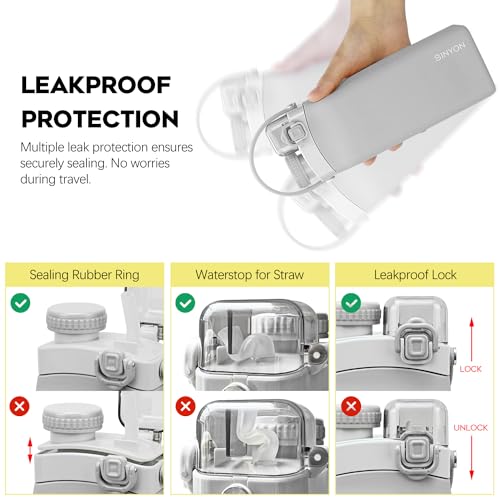 LEAKPROOF PROTECTION

Multiple leak protection ensures securely sealing. No worries during travel.

SINYON

Sealing Rubber Ring

Waterstop for Straw

Leakproof Lock

LOCK

UNLOCK