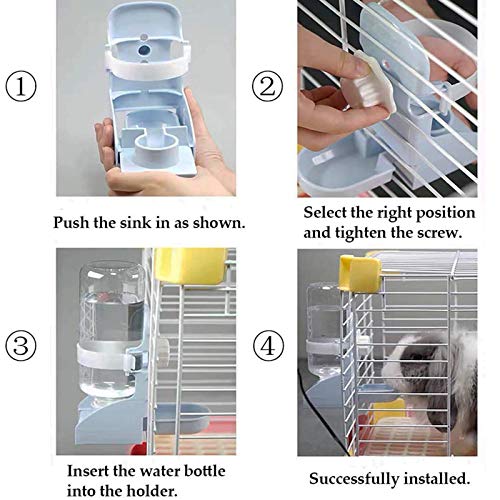 ①

Push the sink in as shown.

②

Select the right position and tighten the screw.

③

Insert the water bottle into the holder.

④

Successfully installed.