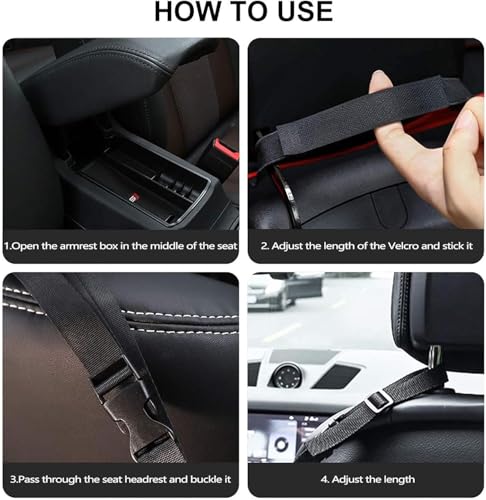 HOW TO USE

1.Open the armrest box in the middle of the seat

2. Adjust the length of the Velcro and stick it

3.Pass through the seat headrest and buckle it

4. Adjust the length