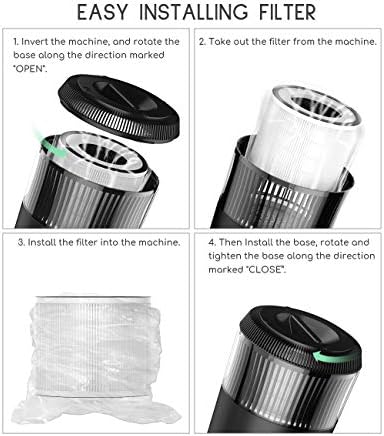 EASY INSTALLING FILTER

1. Invert the machine, and rotate the base along the direction marked "OPEN".

2. Take out the filter from the machine.

3. Install the filter into the machine.

4. Then Install the base, rotate and tighten the base along the direction marked "CLOSE".