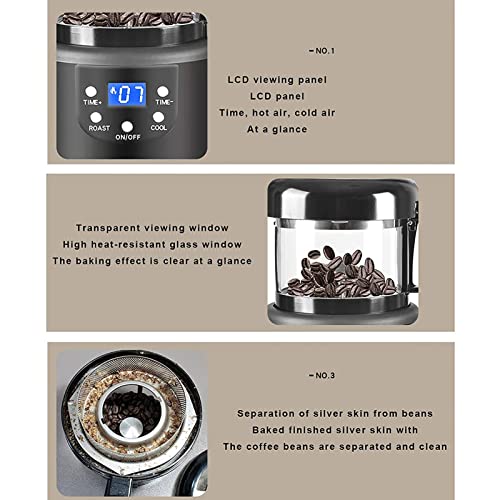 07

TIME+

TIME-

ROAST

COOL

ON/OFF

-NO.1

LCD viewing panel
LCD panel
Time, hot air, cold air
At a glance

Transparent viewing window
High heat-resistant glass window
The baking effect is clear at a glance

-NO.3

Separation of silver skin from beans
Baked finished silver skin with
The coffee beans are separated and clean