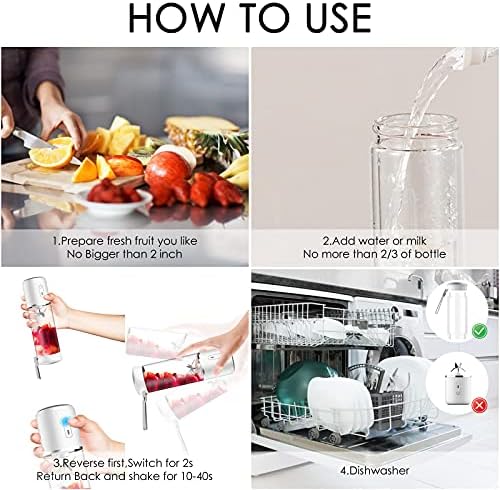 HOW TO USE

1.Prepare fresh fruit you like
No Bigger than 2 inch

2.Add water or milk
No more than 2/3 of bottle

3.Reverse first,Switch for 2s
Return Back and shake for 10-40s

4.Dishwasher