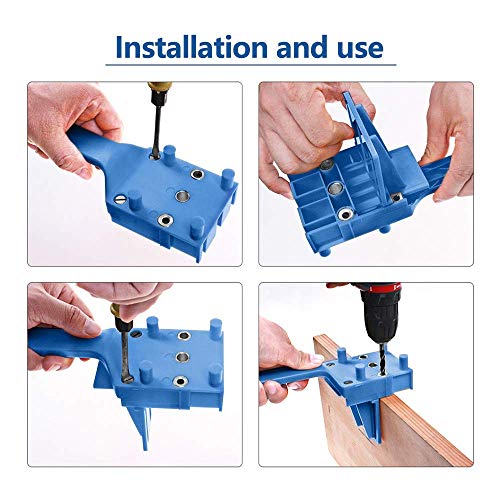 Installation and use