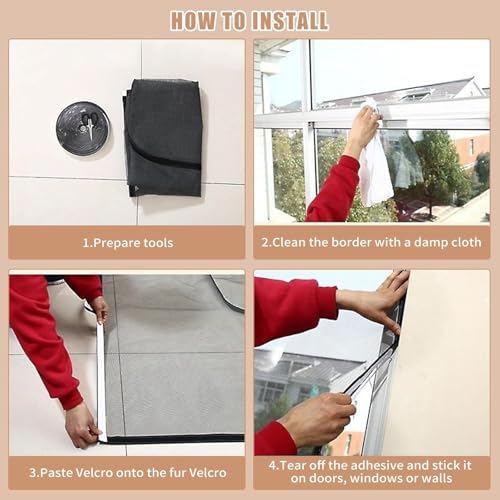 HOW TO INSTALL

1.Prepare tools

2.Clean the border with a damp cloth

3.Paste Velcro onto the fur Velcro

4.Tear off the adhesive and stick it on doors, windows or walls