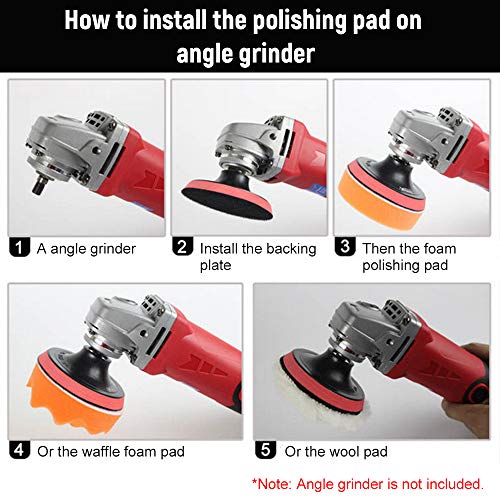 How to install the polishing pad on angle grinder

1 A angle grinder

2 Install the backing plate

3 Then the foam polishing pad

4 Or the waffle foam pad

5 Or the wool pad

*Note: Angle grinder is not included.