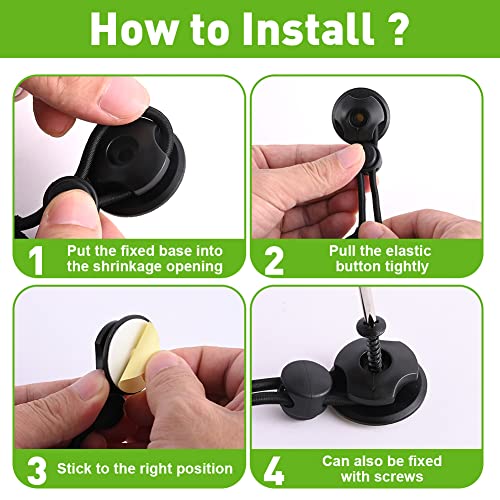 How to Install ?

1 Put the fixed base into the shrinkage opening

2 Pull the elastic button tightly

3 Stick to the right position

4 Can also be fixed with screws