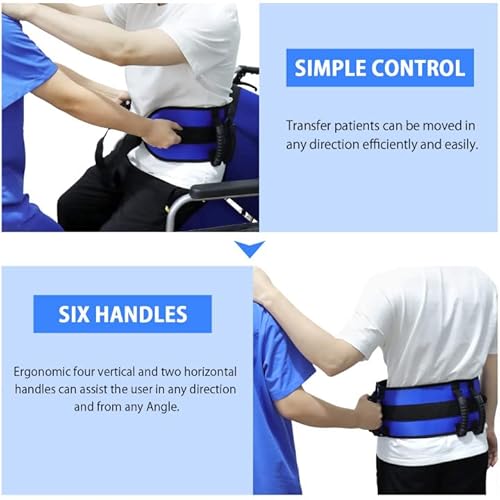 SIMPLE CONTROL

Transfer patients can be moved in any direction efficiently and easily.

SIX HANDLES

Ergonomic four vertical and two horizontal handles can assist the user in any direction and from any Angle.