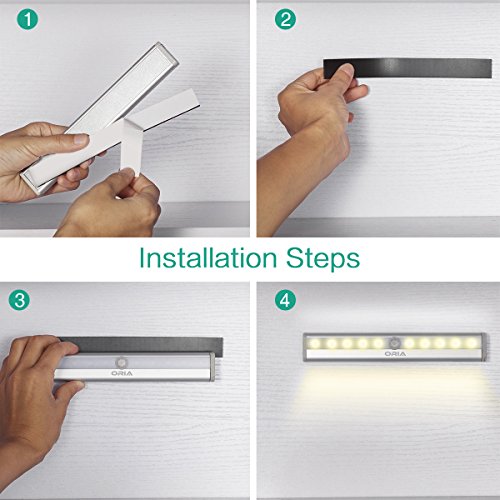 1

2

Installation Steps

3

ORIA

4

ORIA